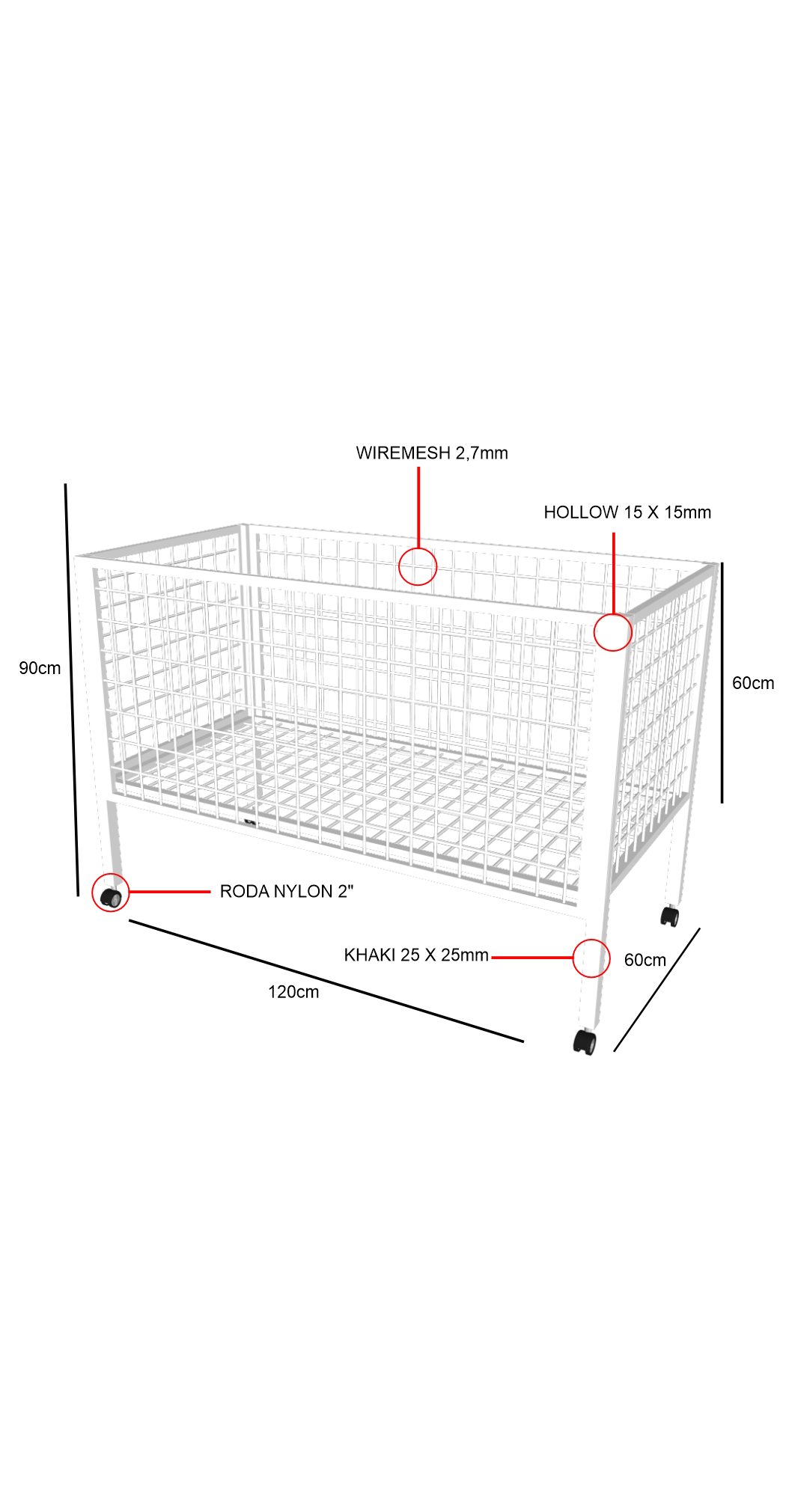 WIREMESH 2,7mm

HOLLOW 15 X 15mm

90cm

60cm

RODA NYLON 2"

KHAKI 25 X 25mm

60cm

120cm